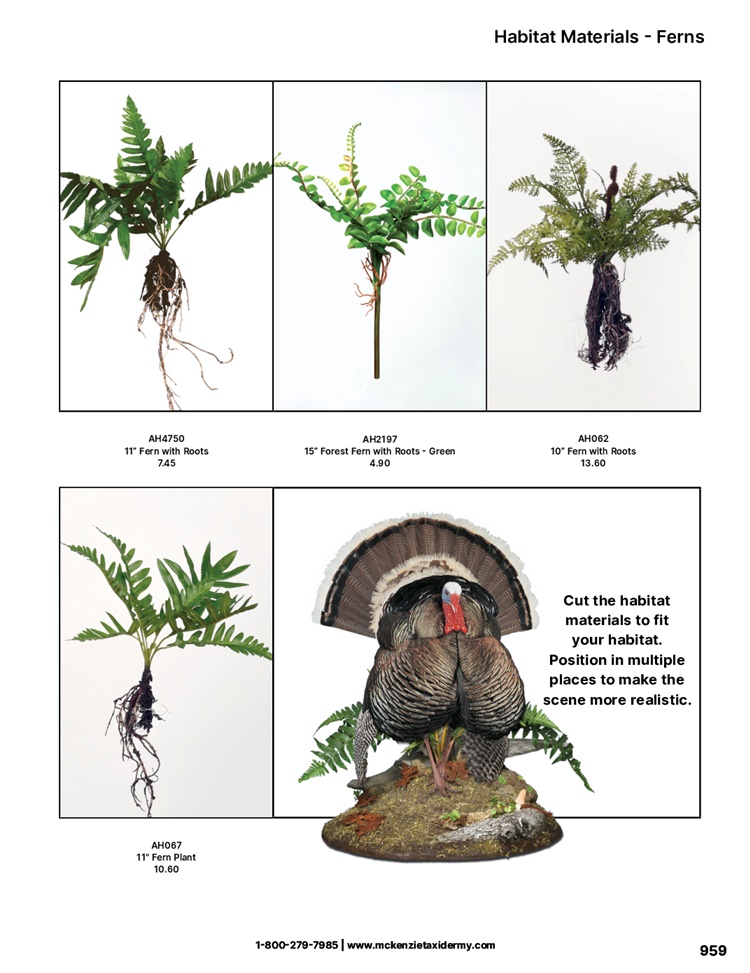 Habitat Materials - Ferns

AH4750
11" Fern with Roots
7.45

AH2197
15" Forest Fern with Roots - Green
4.90

AH062
10" Fern with Roots
13.60

AH067
11" Fern Plant
10.60

Cut the habitat materials to fit your habitat. Position in multiple places to make the scene more realistic.

1-800-279-7985 | www.mckenzietaxidermy.com

959