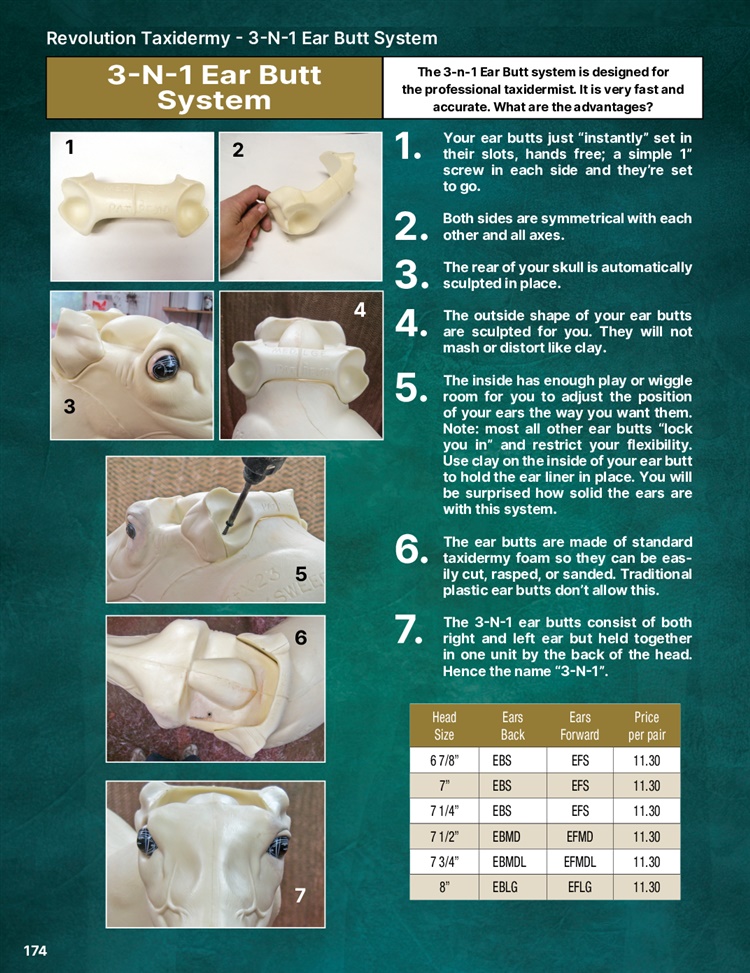 Revolution Taxidermy - 3-N-1 Ear Butt System

3-N-1 Ear Butt System

The 3-n-1 Ear Butt system is designed for the professional taxidermist. It is very fast and accurate. What are the advantages?

1

2

3

4

5

6

7

1. Your ear butts just "instantly" set in their slots, hands free; a simple 1" screw in each side and they're set to go.

2. Both sides are symmetrical with each other and all axes.

3. The rear of your skull is automatically sculpted in place.

4. The outside shape of your ear butts are sculpted for you. They will not mash or distort like clay.

5. The inside has enough play or wiggle room for you to adjust the position of your ears the way you want them. Note: most all other ear butts "lock you in" and restrict your flexibility. Use clay on the inside of your ear butt to hold the ear liner in place. You will be surprised how solid the ears are with this system.

6. The ear butts are made of standard taxidermy foam so they can be easily cut, rasped, or sanded. Traditional plastic ear butts don't allow this.

7. The 3-N-1 ear butts consist of both right and left ear but held together in one unit by the back of the head. Hence the name "3-N-1".

| Head Size | Ears Back | Ears Forward | Price per pair |
|---|---|---|---|
| 6 7/8" | EBS | EFS | 11.30 |
| 7" | EBS | EFS | 11.30 |
| 7 1/4" | EBS | EFS | 11.30 |
| 7 1/2" | EBMD | EFMD | 11.30 |
| 7 3/4" | EBMDL | EFMDL | 11.30 |
| 8" | EBLG | EFLG | 11.30 |

174