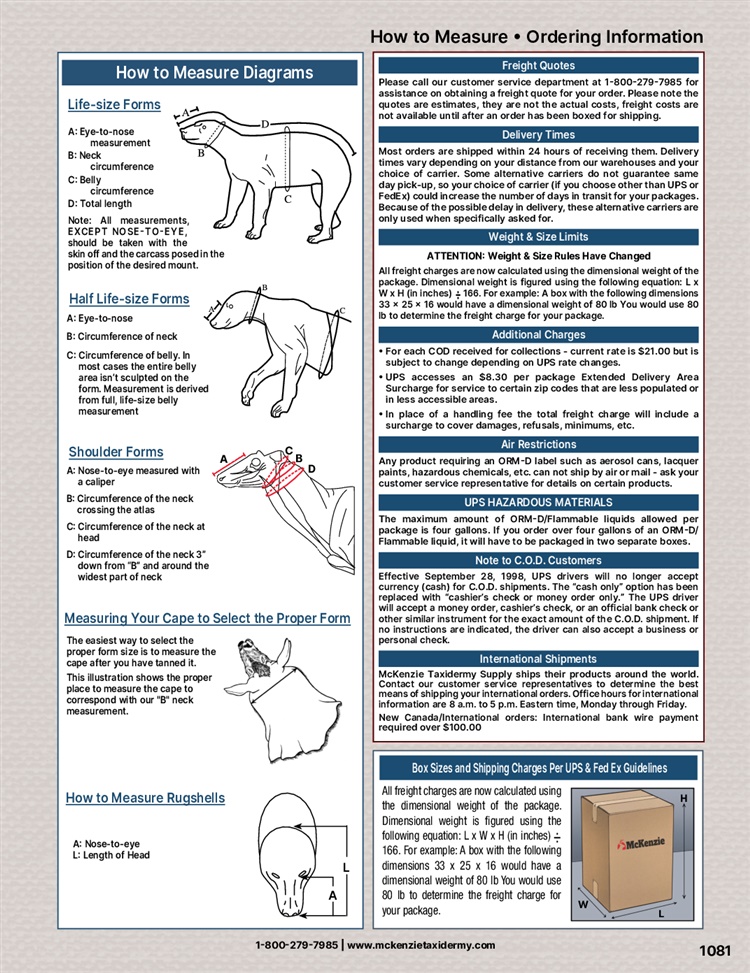 How to Measure • Ordering Information

How to Measure Diagrams

Life-size Forms

A: Eye-to-nose measurement
B: Neck circumference
C: Belly circumference
D: Total length

Note: All measurements, EXCEPT NOSE-TO-EYE, should be taken with the skin off and the carcass posed in the position of the desired mount.

A
B
C
D

Half Life-size Forms

A: Eye-to-nose
B: Circumference of neck
C: Circumference of belly. In most cases the entire belly area isn't sculpted on the form. Measurement is derived from full, life-size belly measurement

A
B
C

Shoulder Forms

A: Nose-to-eye measured with a caliper
B: Circumference of the neck crossing the atlas
C: Circumference of the neck at head
D: Circumference of the neck 3" down from "B" and around the widest part of neck

A
C
B
D

Measuring Your Cape to Select the Proper Form

The easiest way to select the proper form size is to measure the cape after you have tanned it.

This illustration shows the proper place to measure the cape to correspond with our "B" neck measurement.

How to Measure Rugshells

A: Nose-to-eye
L: Length of Head

L
A

Freight Quotes

Please call our customer service department at 1-800-279-7985 for assistance on obtaining a freight quote for your order. Please note the quotes are estimates, they are not the actual costs, freight costs are not available until after an order has been boxed for shipping.

Delivery Times

Most orders are shipped within 24 hours of receiving them. Delivery times vary depending on your distance from our warehouses and your choice of carrier. Some alternative carriers do not guarantee same day pick-up, so your choice of carrier (if you choose other than UPS or FedEx) could increase the number of days in transit for your packages. Because of the possible delay in delivery, these alternative carriers are only used when specifically asked for.

Weight & Size Limits

ATTENTION: Weight & Size Rules Have Changed

All freight charges are now calculated using the dimensional weight of the package. Dimensional weight is figured using the following equation: L x W x H (in inches) ÷ 166. For example: A box with the following dimensions 33 × 25 × 16 would have a dimensional weight of 80 lb You would use 80 lb to determine the freight charge for your package.

Additional Charges

• For each COD received for collections - current rate is $21.00 but is subject to change depending on UPS rate changes.
• UPS accesses an $8.30 per package Extended Delivery Area Surcharge for service to certain zip codes that are less populated or in less accessible areas.
• In place of a handling fee the total freight charge will include a surcharge to cover damages, refusals, minimums, etc.

Air Restrictions

Any product requiring an ORM-D label such as aerosol cans, lacquer paints, hazardous chemicals, etc. can not ship by air or mail - ask your customer service representative for details on certain products.

UPS HAZARDOUS MATERIALS

The maximum amount of ORM-D/Flammable liquids allowed per package is four gallons. If you order over four gallons of an ORM-D/Flammable liquid, it will have to be packaged in two separate boxes.

Note to C.O.D. Customers

Effective September 28, 1998, UPS drivers will no longer accept currency (cash) for C.O.D. shipments. The "cash only" option has been replaced with "cashier's check or money order only." The UPS driver will accept a money order, cashier's check, or an official bank check or other similar instrument for the exact amount of the C.O.D. shipment. If no instructions are indicated, the driver can also accept a business or personal check.

International Shipments

McKenzie Taxidermy Supply ships their products around the world. Contact our customer service representatives to determine the best means of shipping your international orders. Office hours for international information are 8 a.m. to 5 p.m. Eastern time, Monday through Friday.

New Canada/International orders: International bank wire payment required over $100.00

Box Sizes and Shipping Charges Per UPS & Fed Ex Guidelines

All freight charges are now calculated using the dimensional weight of the package. Dimensional weight is figured using the following equation: L x W x H (in inches) ÷ 166. For example: A box with the following dimensions 33 x 25 x 16 would have a dimensional weight of 80 lb You would use 80 lb to determine the freight charge for your package.

H
McKenzie
W
L

1-800-279-7985 | www.mckenzietaxidermy.com

1081