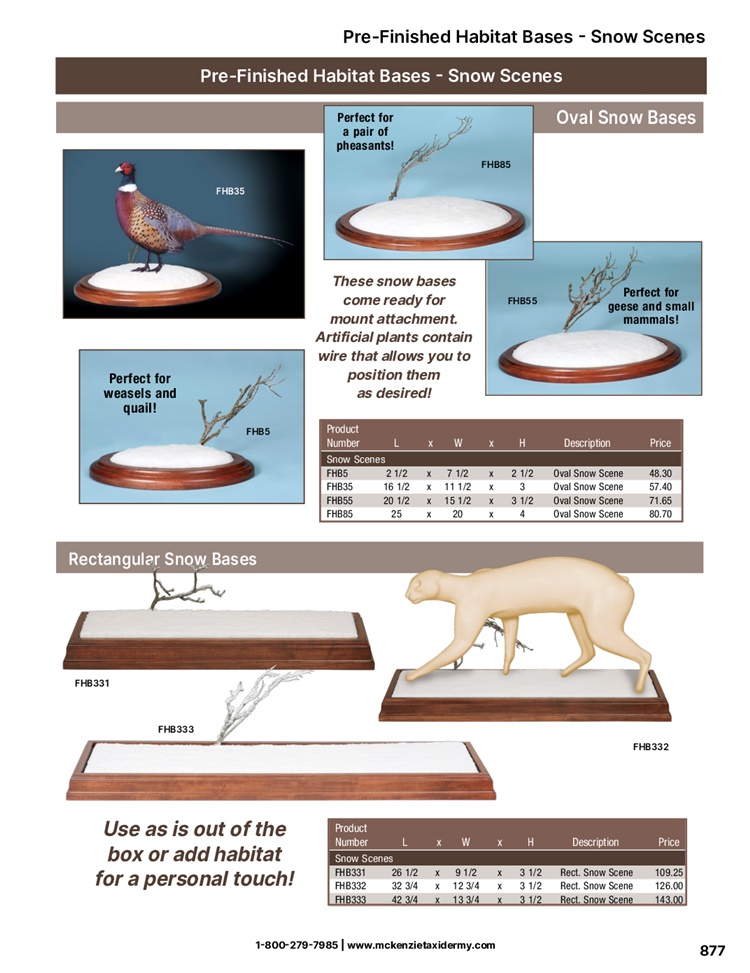 Pre-Finished Habitat Bases - Snow Scenes

Pre-Finished Habitat Bases - Snow Scenes

Oval Snow Bases

Perfect for a pair of pheasants!

FHB85

FHB35

These snow bases come ready for mount attachment. Artificial plants contain wire that allows you to position them as desired!

FHB55

Perfect for geese and small mammals!

Perfect for weasels and quail!

FHB5

| Product Number | L | x | W | x | H | Description | Price |
|---|---|---|---|---|---|---|---|
| Snow Scenes | | | | | | | |
| FHB5 | 2 1/2 | x | 7 1/2 | x | 2 1/2 | Oval Snow Scene | 48.30 |
| FHB35 | 16 1/2 | x | 11 1/2 | x | 3 | Oval Snow Scene | 57.40 |
| FHB55 | 20 1/2 | x | 15 1/2 | x | 3 1/2 | Oval Snow Scene | 71.65 |
| FHB85 | 25 | x | 20 | x | 4 | Oval Snow Scene | 80.70 |

Rectangular Snow Bases

FHB331

FHB333

FHB332

Use as is out of the box or add habitat for a personal touch!

| Product Number | L | x | W | x | H | Description | Price |
|---|---|---|---|---|---|---|---|
| Snow Scenes | | | | | | | |
| FHB331 | 26 1/2 | x | 9 1/2 | x | 3 1/2 | Rect. Snow Scene | 109.25 |
| FHB332 | 32 3/4 | x | 12 3/4 | x | 3 1/2 | Rect. Snow Scene | 126.00 |
| FHB333 | 42 3/4 | x | 13 3/4 | x | 3 1/2 | Rect. Snow Scene | 143.00 |

1-800-279-7985 | www.mckenzietaxidermy.com

877