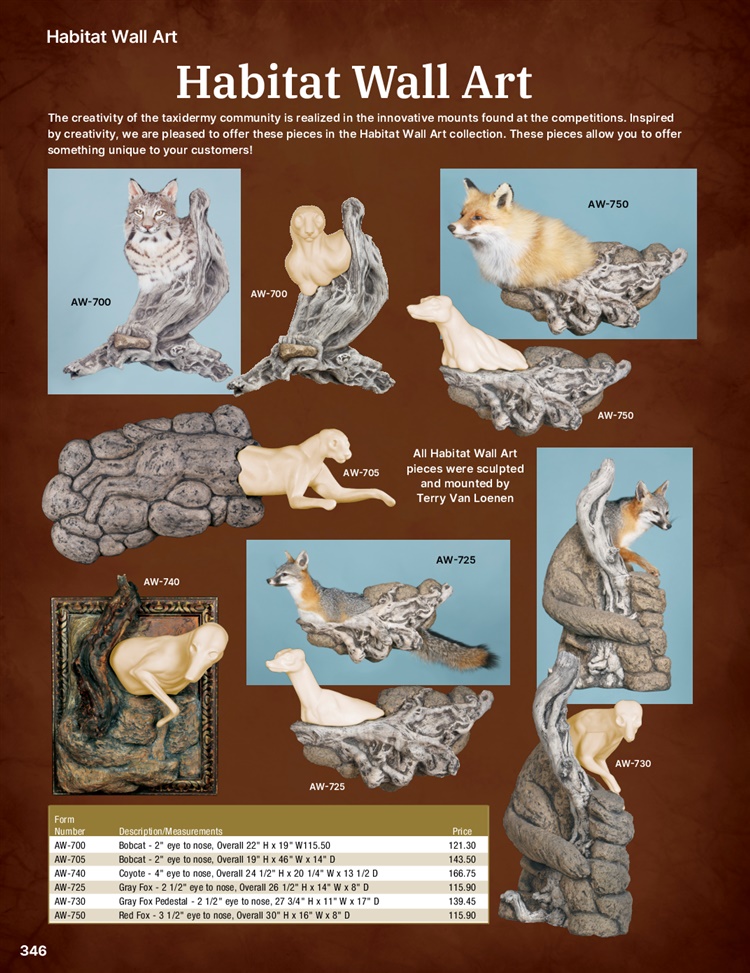 Habitat Wall Art

Habitat Wall Art

The creativity of the taxidermy community is realized in the innovative mounts found at the competitions. Inspired by creativity, we are pleased to offer these pieces in the Habitat Wall Art collection. These pieces allow you to offer something unique to your customers!

AW-700

AW-700

AW-750

AW-750

AW-705

All Habitat Wall Art pieces were sculpted and mounted by Terry Van Loenen

AW-740

AW-725

AW-725

AW-730

| Form Number | Description/Measurements | Price |
|---|---|---|
| AW-700 | Bobcat - 2" eye to nose, Overall 22" H x 19" W115.50 | 121.30 |
| AW-705 | Bobcat - 2" eye to nose, Overall 19" H x 46" W x 14" D | 143.50 |
| AW-740 | Coyote - 4" eye to nose, Overall 24 1/2" H x 20 1/4" W x 13 1/2 D | 166.75 |
| AW-725 | Gray Fox - 2 1/2" eye to nose, Overall 26 1/2" H x 14" W x 8" D | 115.90 |
| AW-730 | Gray Fox Pedestal - 2 1/2" eye to nose, 27 3/4" H x 11" W x 17" D | 139.45 |
| AW-750 | Red Fox - 3 1/2" eye to nose, Overall 30" H x 16" W x 8" D | 115.90 |

346